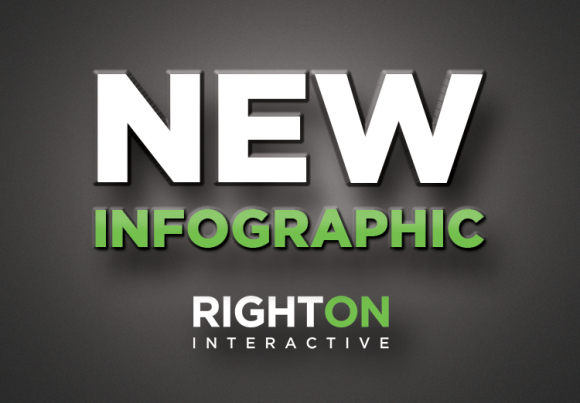 NEW
INFOGRAPHIC

RIGHTON
INTERACTIVE